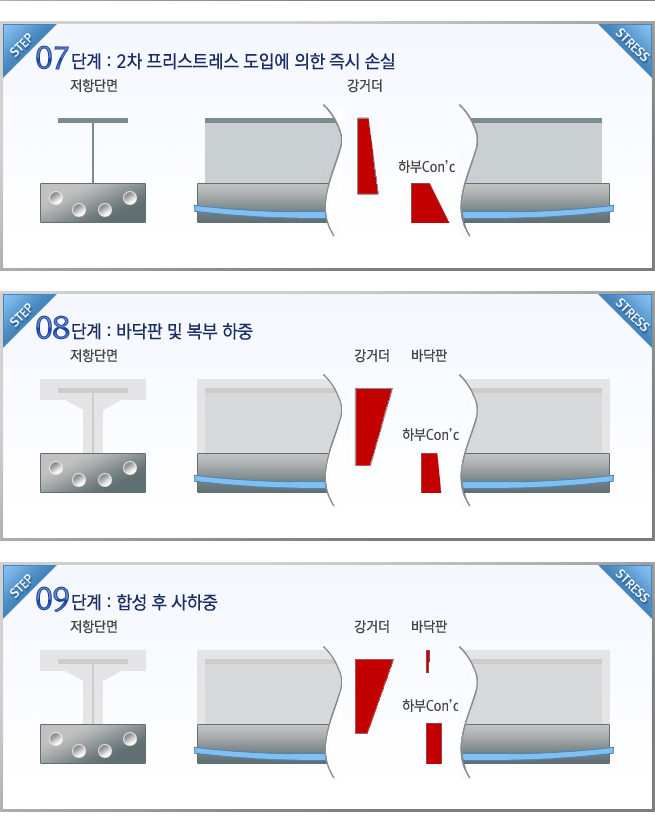 STEP
STRESS
07 단계 : 2차 프리스트레스 도입에 의한 즉시 손실
저항단면
강거더
하부Con'c

STEP
STRESS
08 단계 : 바닥판 및 복부 하중
저항단면
강거더
바닥판
하부Con'c

STEP
STRESS
09 단계 : 합성 후 사하중
저항단면
강거더
바닥판
하부Con'c