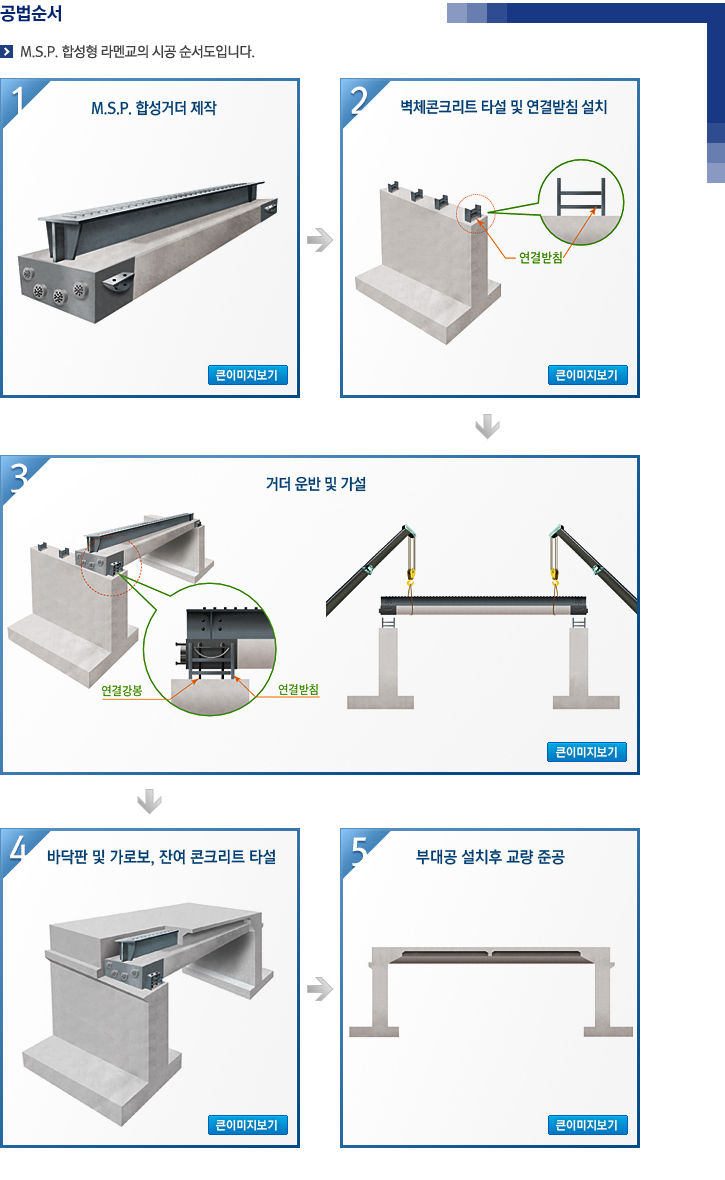 공법순서

M.S.P. 합성형 라멘교의 시공 순서도입니다.

1
M.S.P. 합성거더 제작
큰이미지보기

2
벽체콘크리트 타설 및 연결받침 설치
연결받침
큰이미지보기

3
거더 운반 및 가설
연결강봉
연결받침
큰이미지보기

4
바닥판 및 가로보, 잔여 콘크리트 타설
큰이미지보기

5
부대공 설치후 교량 준공
큰이미지보기